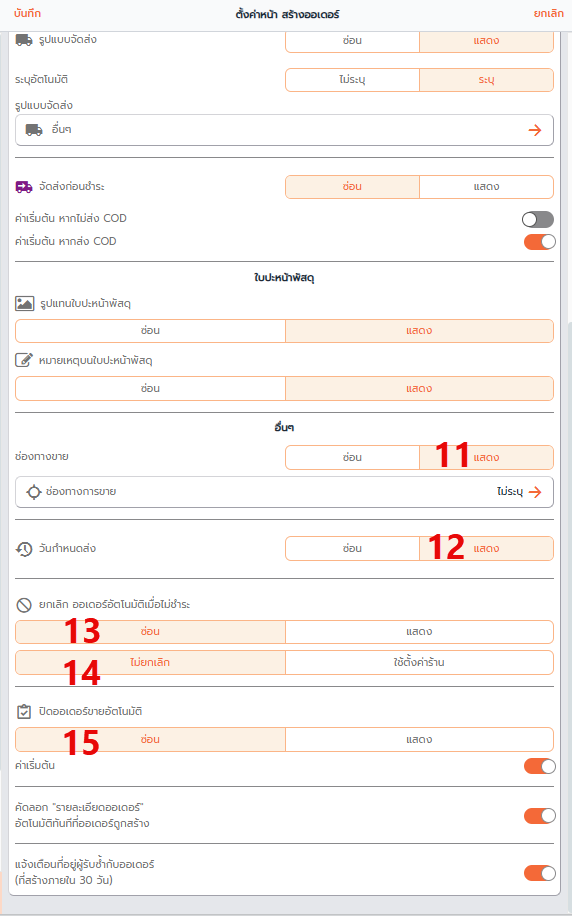 บันทึก ตั้งค่าหน้า สร้างออเดอร์ ยกเลิก

รูปแบบจัดส่ง ซ่อน แสดง

ระบุอัตโนมัติ ไม่ระบุ ระบุ

รูปแบบจัดส่ง

อื่นๆ

จัดส่งก่อนชำระ ซ่อน แสดง

ค่าเริ่มต้น หากไม่ส่ง COD

ค่าเริ่มต้น หากส่ง COD

ใบปะหน้าพัสดุ

รูปแทนใบปะหน้าพัสดุ

ซ่อน แสดง

หมายเหตุบนใบปะหน้าพัสดุ

ซ่อน แสดง

อื่นๆ

ช่องทางขาย ซ่อน 11 แสดง

ช่องทางการขาย ไม่ระบุ

วันกำหนดส่ง ซ่อน 12 แสดง

ยกเลิก ออเดอร์อัตโนมัติเมื่อไม่ชำระ

13 ซ่อน แสดง

14 ไม่ยกเลิก ใช้ตั้งค่าร้าน

ปิดออเดอร์ขายอัตโนมัติ

15 ซ่อน แสดง

ค่าเริ่มต้น

คัดลอก "รายละเอียดออเดอร์" อัตโนมัติทันทีที่ออเดอร์ถูกสร้าง

แจ้งเตือนที่อยู่ผู้รับซ้ำกับออเดอร์ (ที่สร้างภายใน 30 วัน)